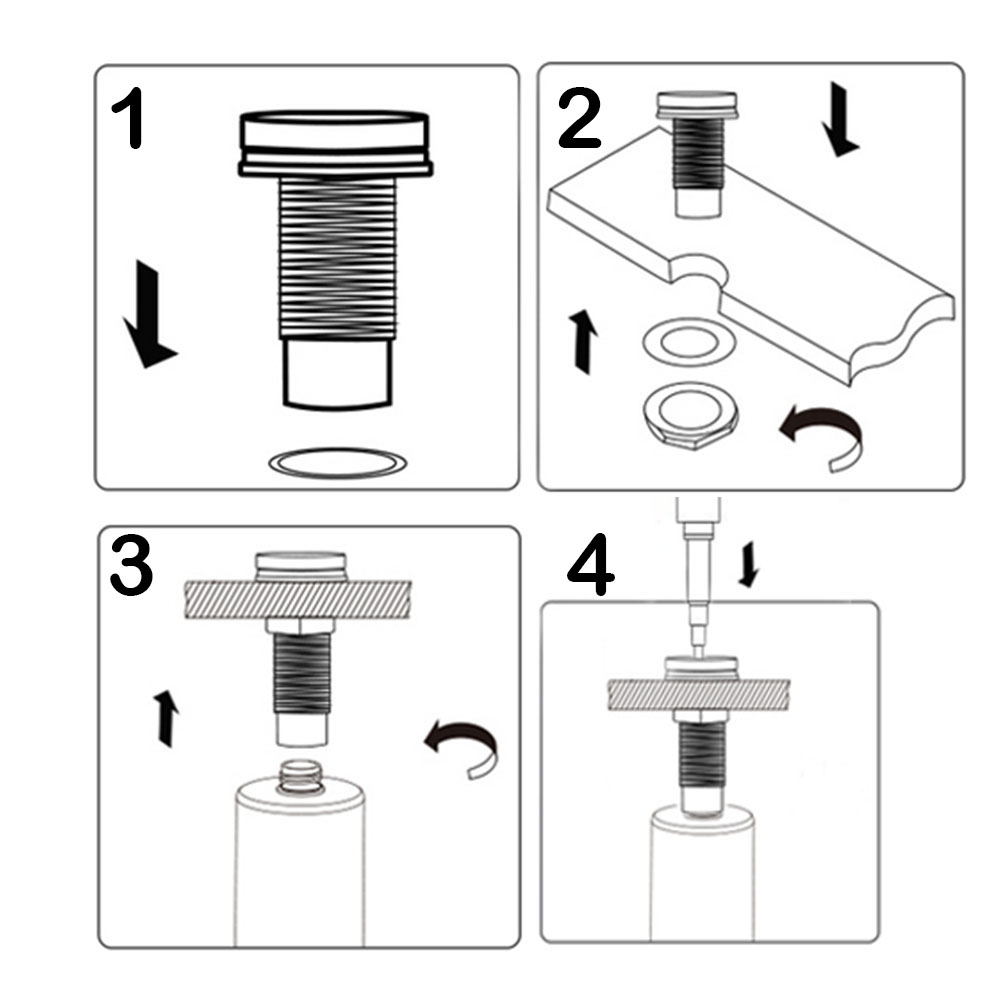 1

2

3

4