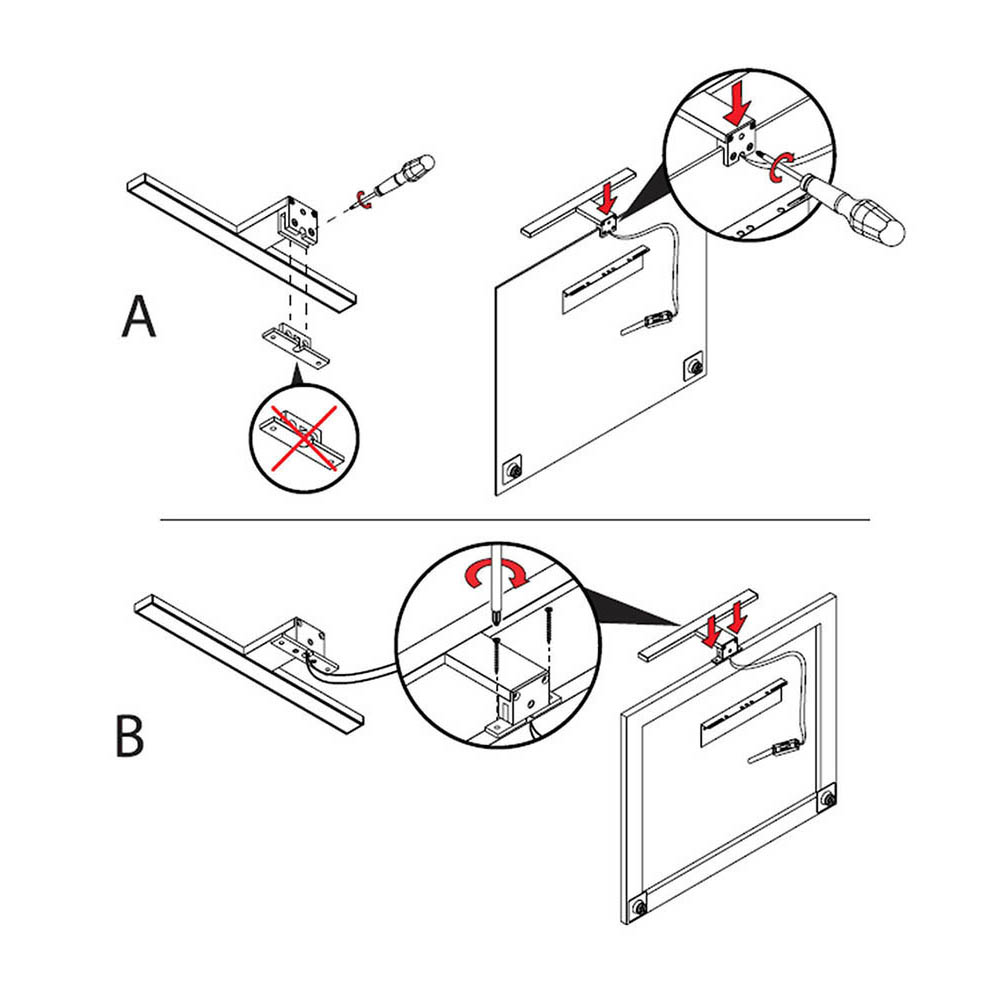 A

B