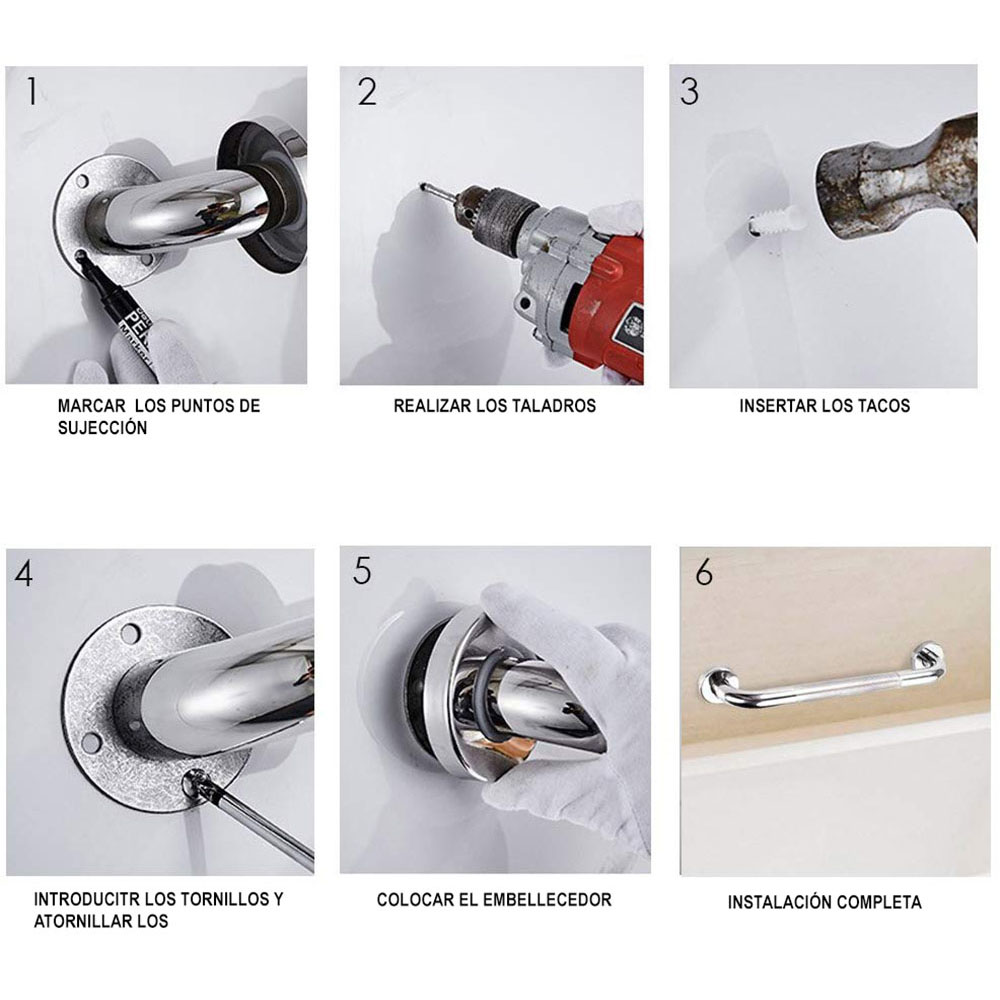 1

MARCAR LOS PUNTOS DE SUJECCIÓN

2

REALIZAR LOS TALADROS

3

INSERTAR LOS TACOS

4

INTRODUCITR LOS TORNILLOS Y ATORNILLAR LOS

5

COLOCAR EL EMBELLECEDOR

6

INSTALACIÓN COMPLETA