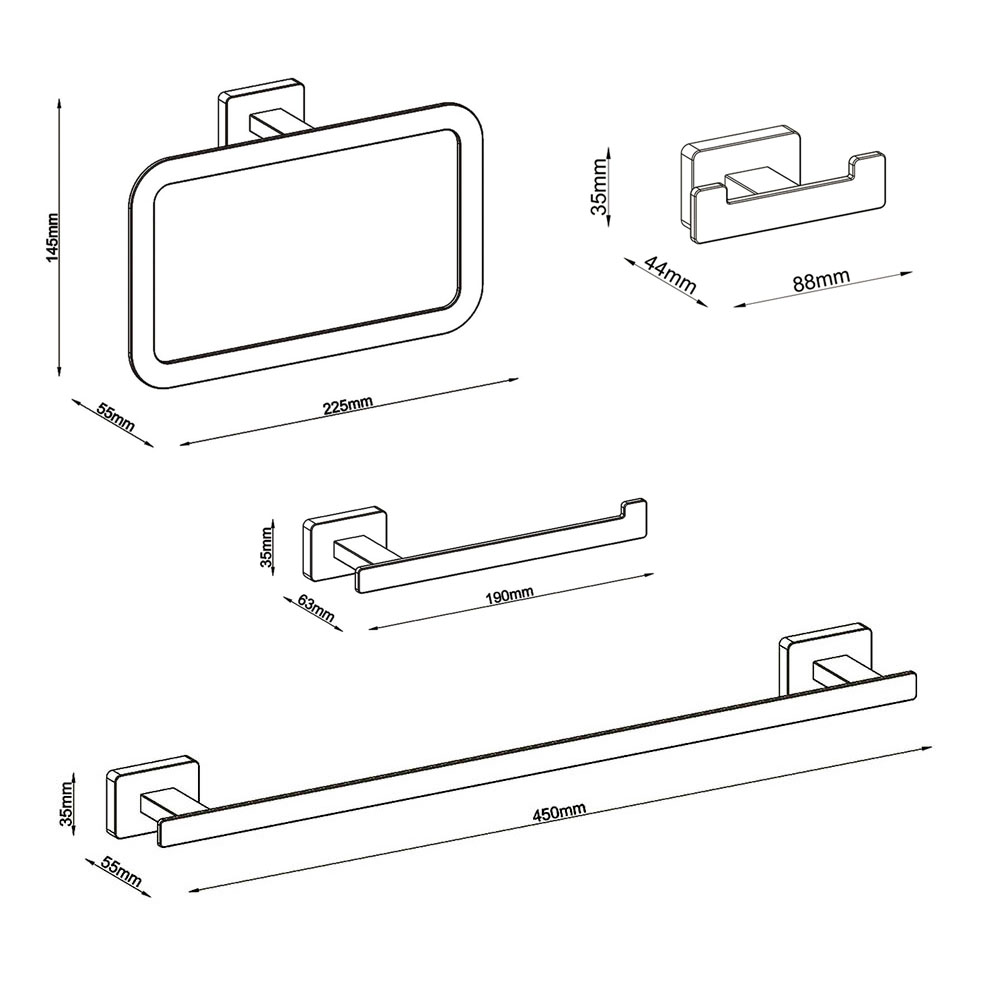 145mm
55mm
225mm
35mm
44mm
88mm
35mm
63mm
190mm
35mm
55mm
450mm